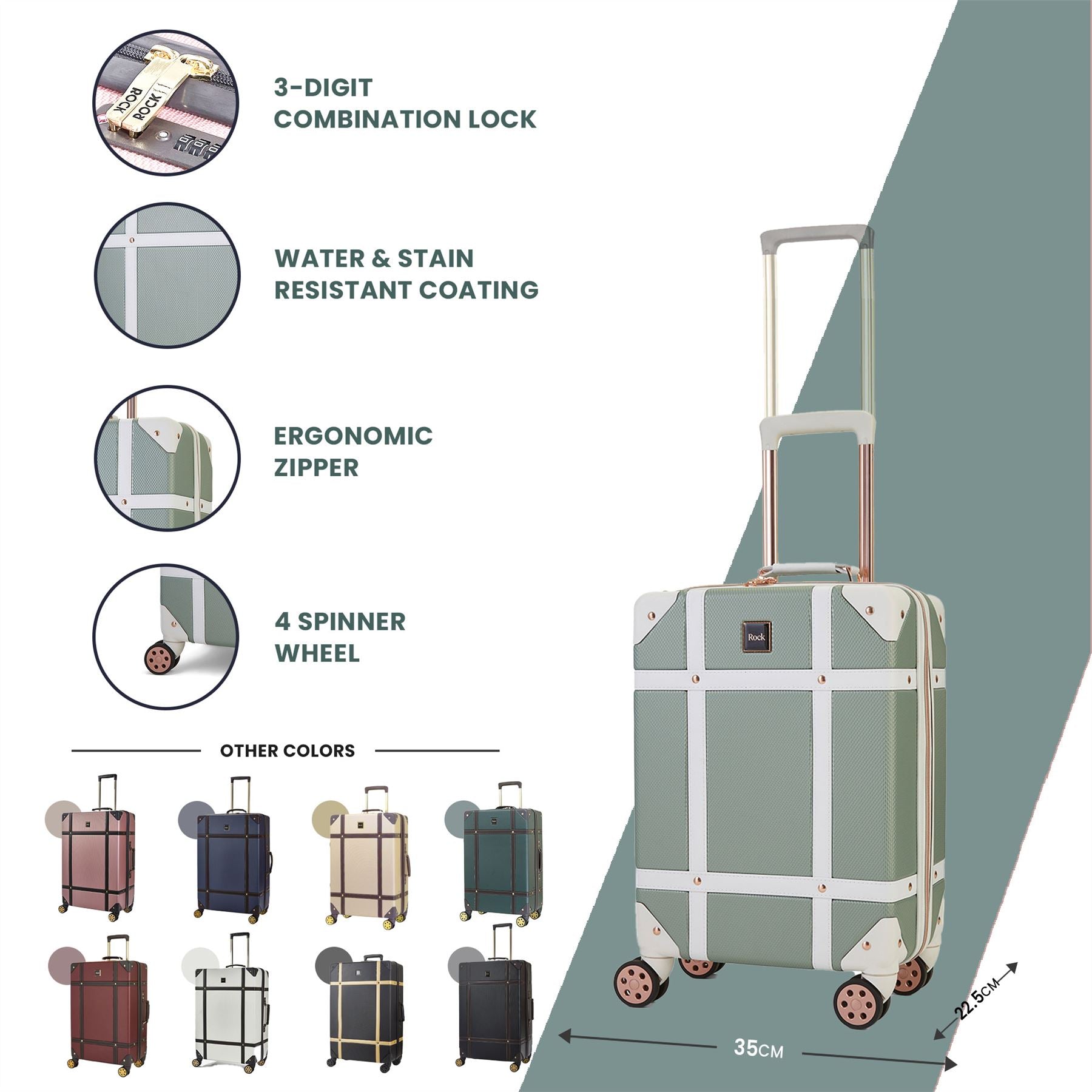 ROCK ROCK

3-DIGIT COMBINATION LOCK

WATER & STAIN RESISTANT COATING

ERGONOMIC ZIPPER

4 SPINNER WHEEL

OTHER COLORS

Rock

35CM

22.5CM